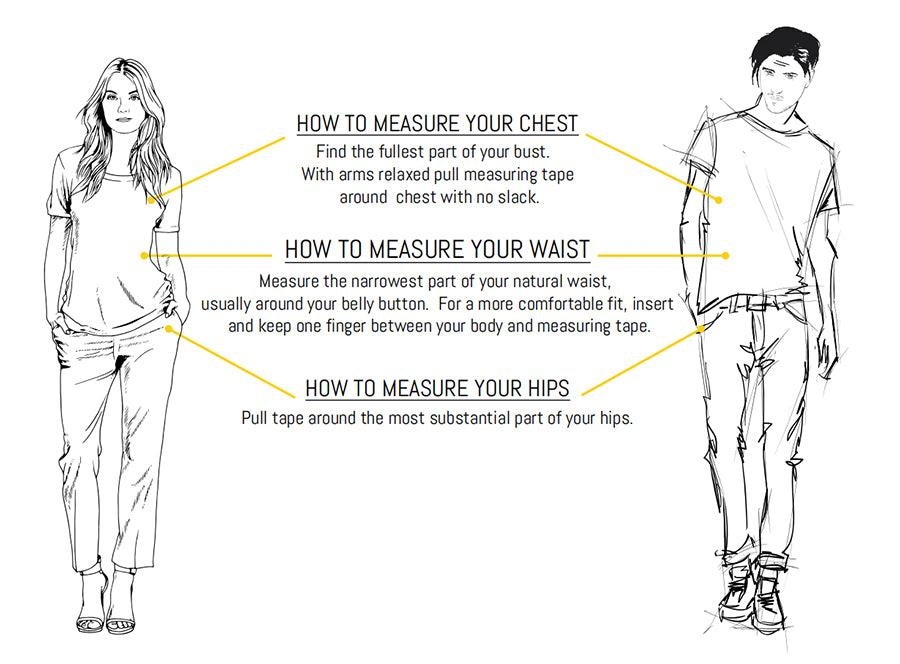 HOW TO MEASURE YOUR CHEST

Find the fullest part of your bust. With arms relaxed pull measuring tape around chest with no slack.

HOW TO MEASURE YOUR WAIST

Measure the narrowest part of your natural waist, usually around your belly button. For a more comfortable fit, insert and keep one finger between your body and measuring tape.

HOW TO MEASURE YOUR HIPS

Pull tape around the most substantial part of your hips.